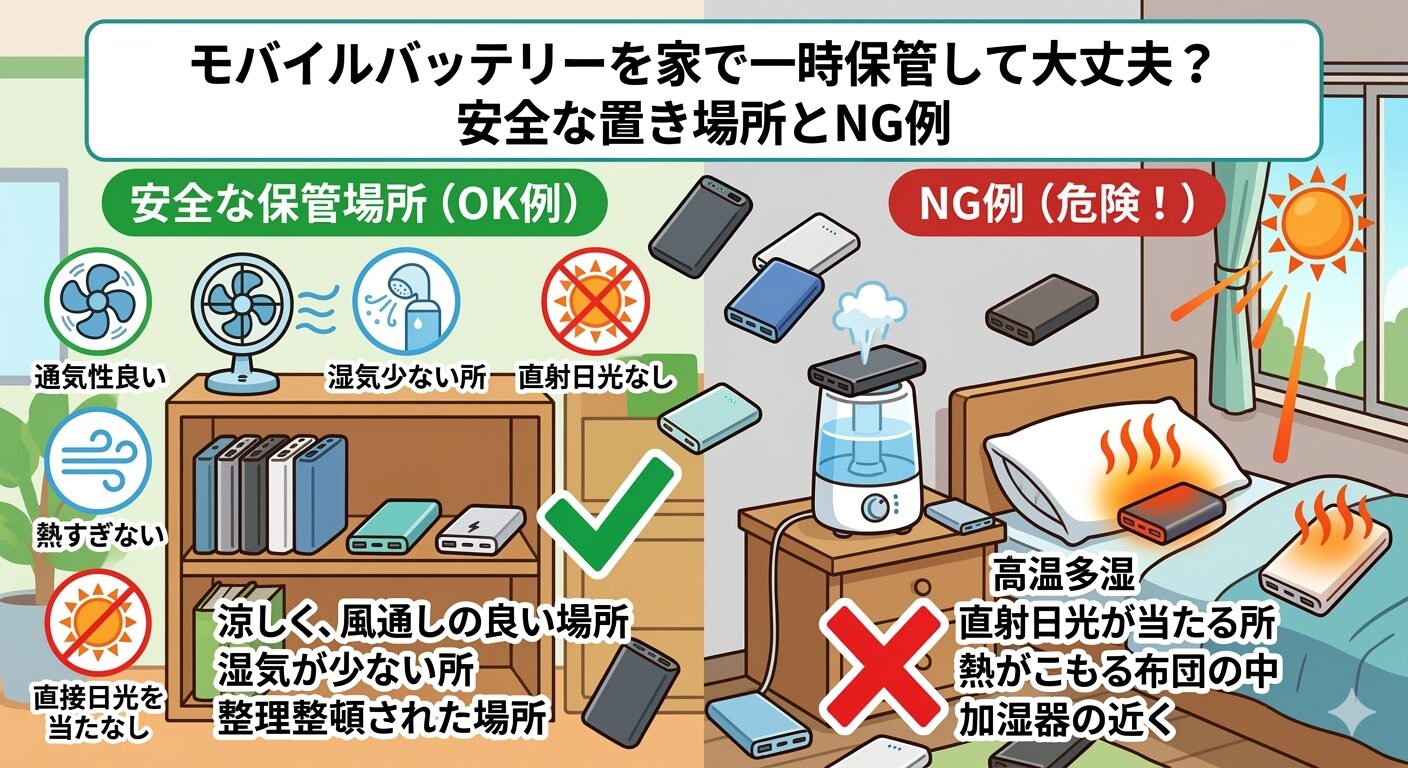 モバイルバッテリーを家で一時保管して大丈夫？
安全な置き場所とNG例

安全な保管場所（OK例）

通気性良い

湿気少ない所

直射日光なし

熱すぎない

直接日光を当たなし

涼しく、風通しの良い場所
湿気が少ない所
整理整頓された場所

NG例（危険！）

高温多湿
直射日光が当たる所
熱がこもる布団の中
加湿器の近く