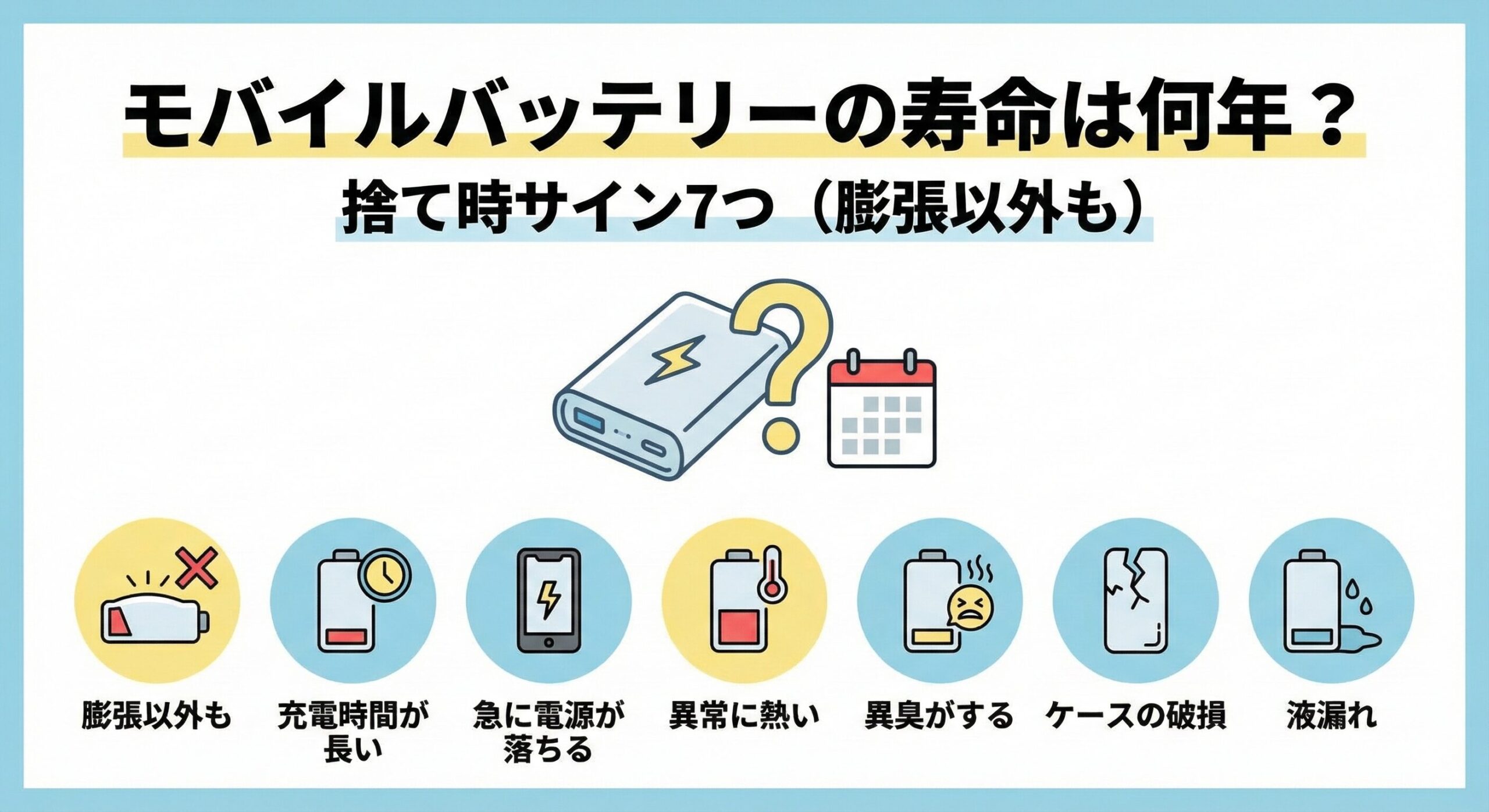 モバイルバッテリーの寿命は何年？

捨て時サイン7つ（膨張以外も）

膨張以外も

充電時間が長い

急に電源が落ちる

異常に熱い

異臭がする

ケースの破損

液漏れ