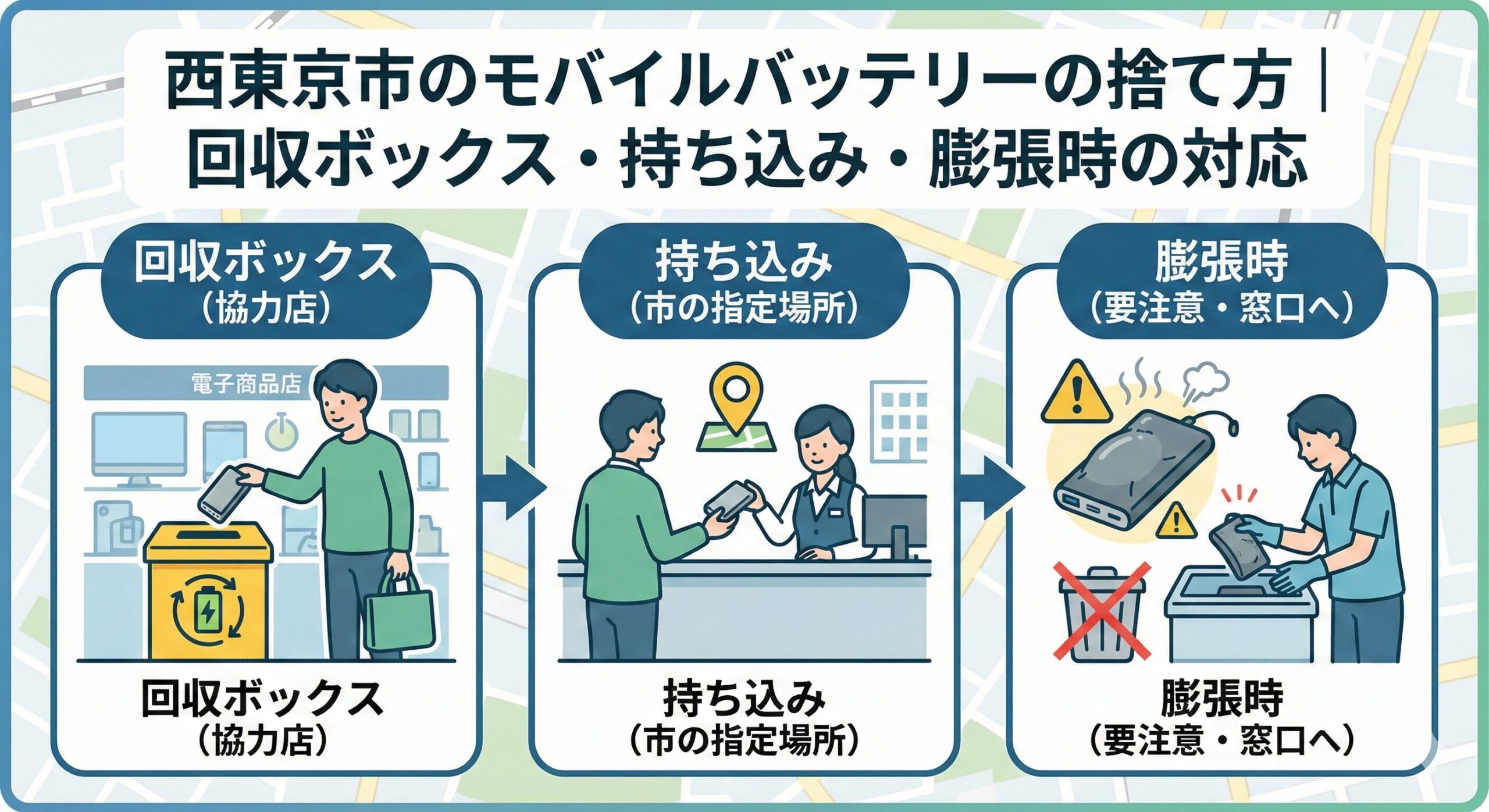 西東京市のモバイルバッテリーの捨て方｜回収ボックス・持ち込み・膨張時の対応

回収ボックス
（協力店）

電子商品店

回収ボックス
（協力店）

持ち込み
（市の指定場所）

持ち込み
（市の指定場所）

膨張時
（要注意・窓口へ）

膨張時
（要注意・窓口へ）