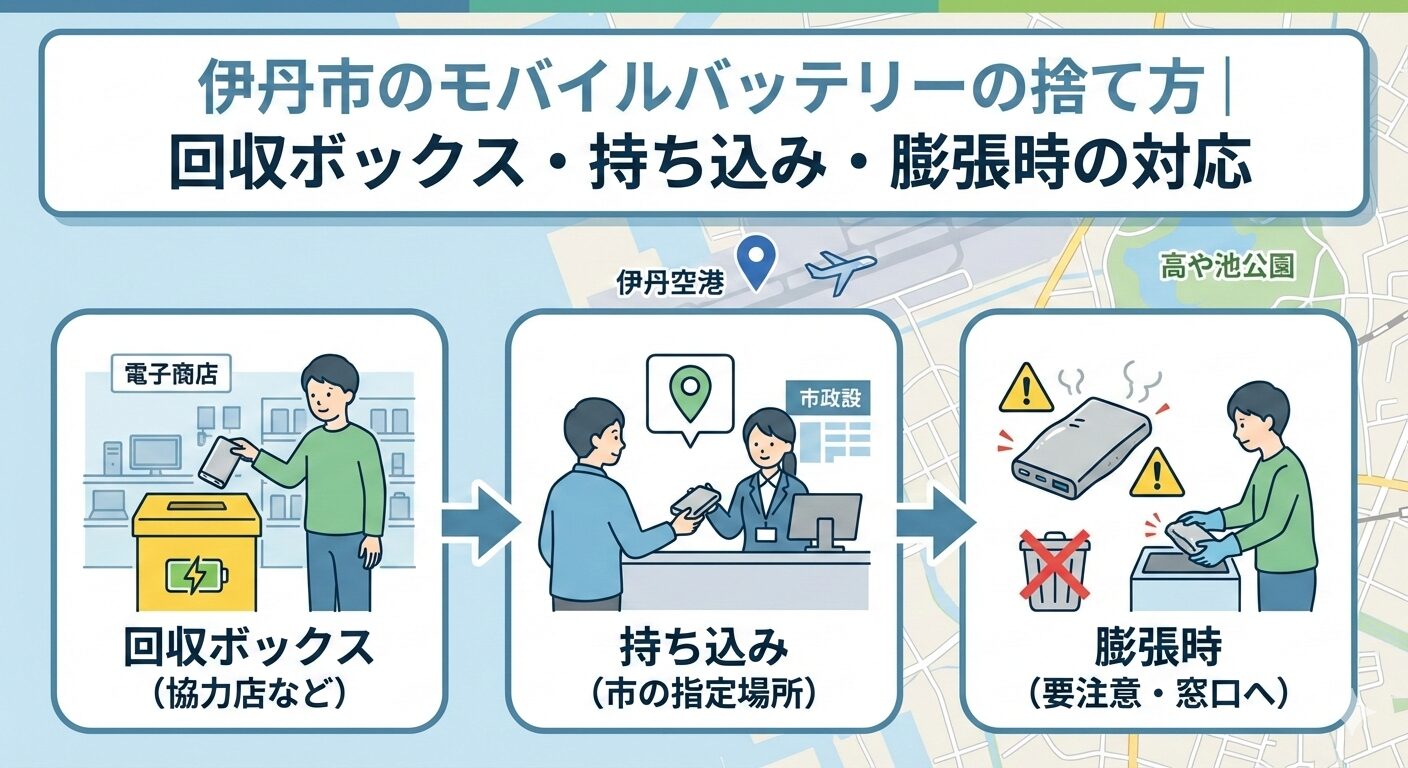 伊丹市のモバイルバッテリーの捨て方｜
回収ボックス・持ち込み・膨張時の対応

伊丹空港

高や池公園

電子商店

回収ボックス
（協力店など）

市政設

持ち込み
（市の指定場所）

膨張時
（要注意・窓口へ）